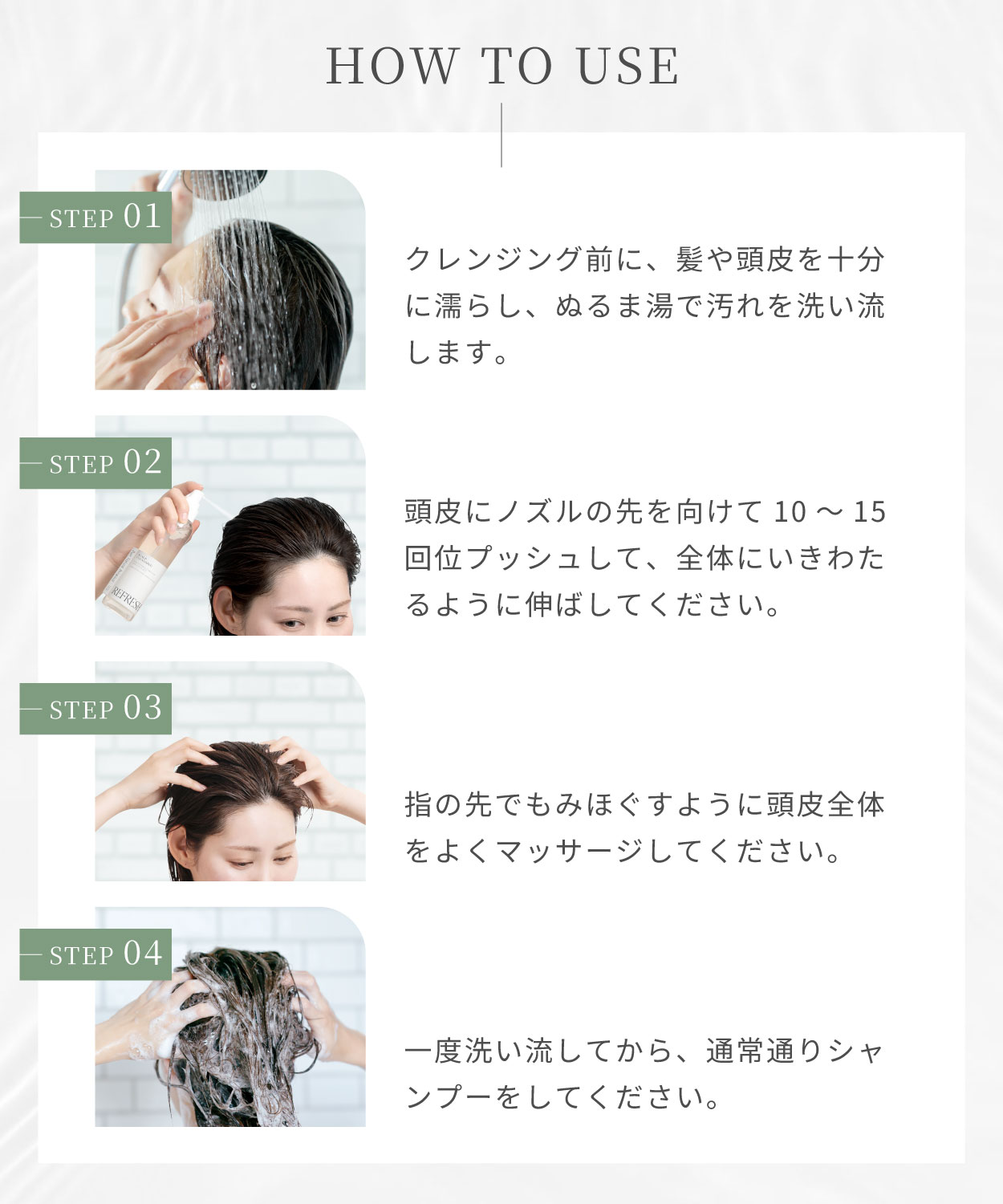 HOW TO USE

STEP 01

クレンジング前に、髪や頭皮を十分に濡らし、ぬるま湯で汚れを洗い流します。

STEP 02

REFRESH

頭皮にノズルの先を向けて 10 ～ 15 回位プッシュして、全体にいきわたるように伸ばしてください。

STEP 03

指の先でもみほぐすように頭皮全体をよくマッサージしてください。

STEP 04

一度洗い流してから、通常通りシャンプーをしてください。